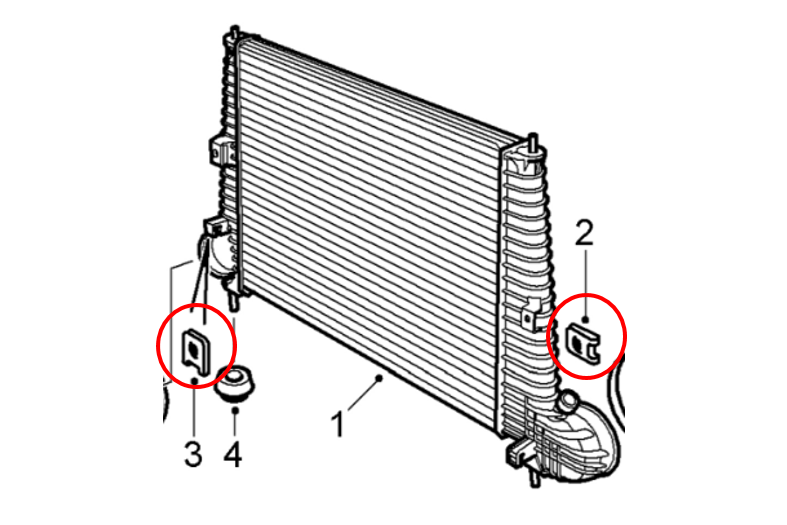 2
1
3
4